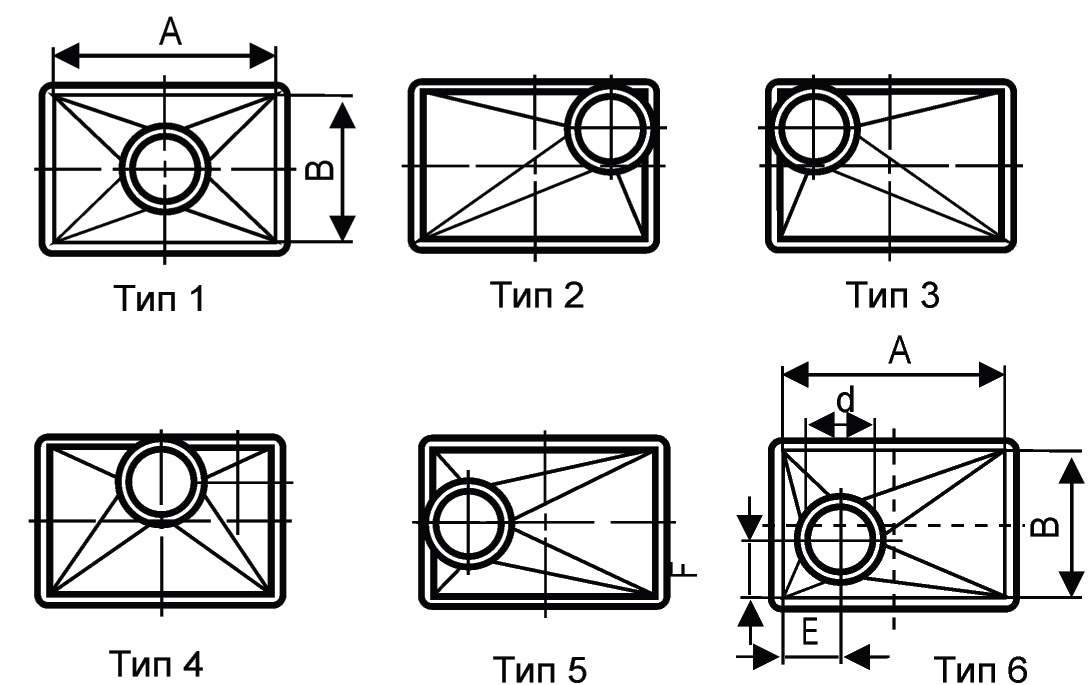 A
B
Тип 1
Тип 2
Тип 3
Тип 4
F
Тип 5
A
d
B
E
Тип 6